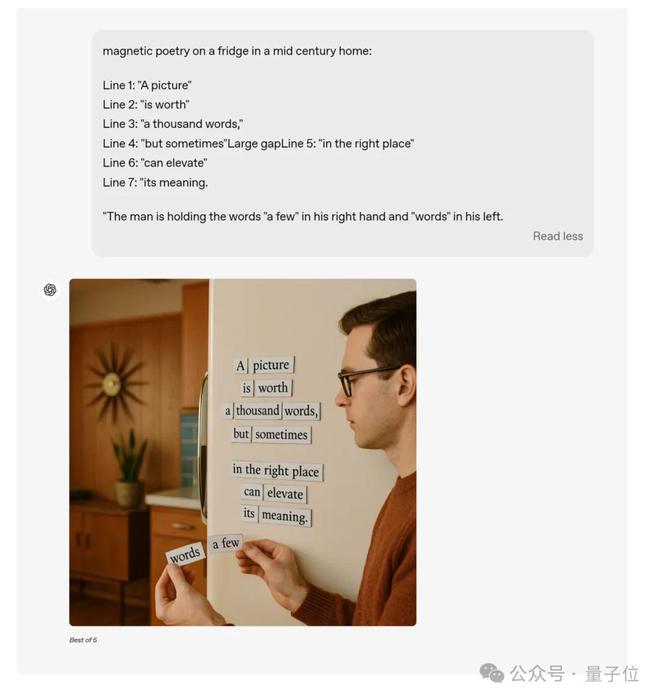 magnetic poetry on a fridge in a mid century home:

Line 1: "A picture"
Line 2: "is worth"
Line 3: "a thousand words,"
Line 4: "but sometimes"Large gapLine 5: "in the right place"
Line 6: "can elevate"
Line 7: "its meaning.

"The man is holding the words "a few" in his right hand and "words" in his left.

Read less

A picture
is worth
a thousand words,
but sometimes

in the right place
can elevate
its meaning.

words a few

Best of 5

公众号 · 量子位